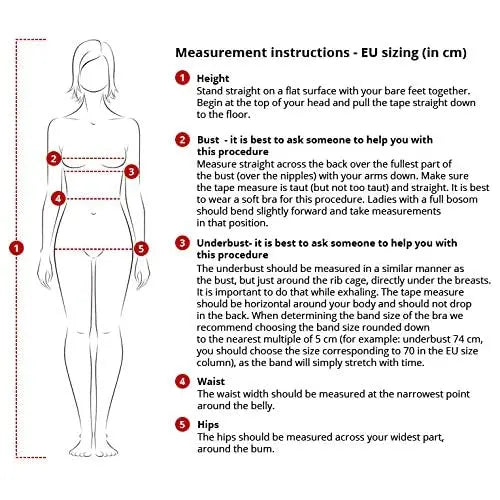 2
3
4
1
5

Measurement instructions - EU sizing (in cm)

1 Height
Stand straight on a flat surface with your bare feet together. Begin at the top of your head and pull the tape straight down to the floor.

2 Bust - it is best to ask someone to help you with this procedure
Measure straight across the back over the fullest part of the bust (over the nipples) with your arms down. Make sure the tape measure is taut (but not too taut) and straight. It is best to wear a soft bra for this procedure. Ladies with a full bosom should bend slightly forward and take measurements in that position.

3 Underbust- it is best to ask someone to help you with this procedure
The underbust should be measured in a similar manner as the bust, but just around the rib cage, directly under the breasts. It is important to do that while exhaling. The tape measure should be horizontal around your body and should not drop in the back. When determining the band size of the bra we recommend choosing the band size rounded down to the nearest multiple of 5 cm (for example: underbust 74 cm, you should choose the size corresponding to 70 in the EU size column), as the band will simply stretch with time.

4 Waist
The waist width should be measured at the narrowest point around the belly.

5 Hips
The hips should be measured across your widest part, around the bum.